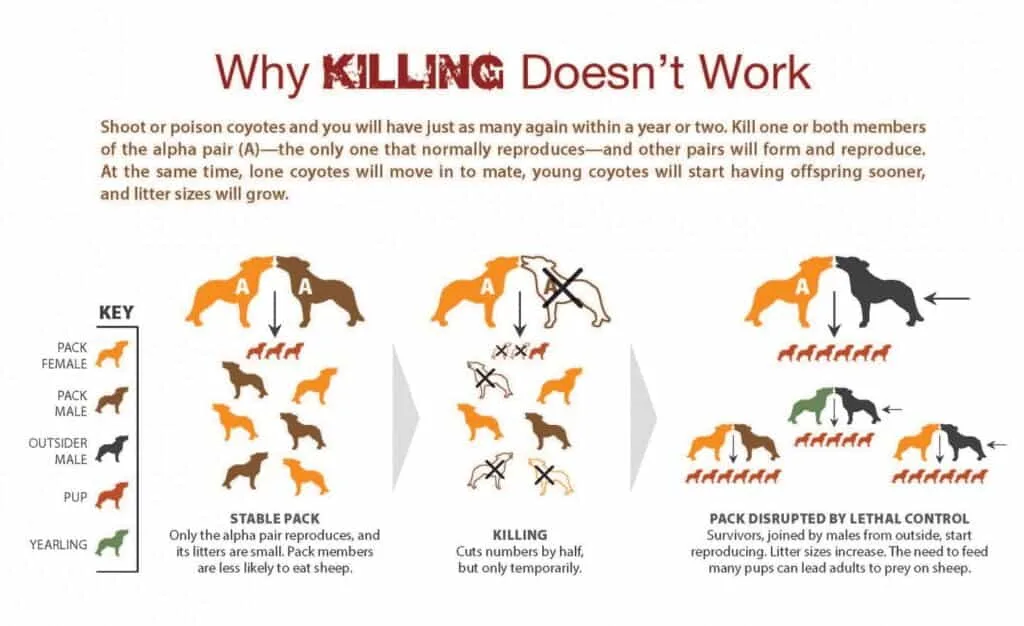 Why KILLING Doesn't Work

Shoot or poison coyotes and you will have just as many again within a year or two. Kill one or both members of the alpha pair (A)—the only one that normally reproduces—and other pairs will form and reproduce. At the same time, lone coyotes will move in to mate, young coyotes will start having offspring sooner, and litter sizes will grow.

KEY
PACK FEMALE
PACK MALE
OUTSIDER MALE
PUP
YEARLING

A A

STABLE PACK
Only the alpha pair reproduces, and its litters are small. Pack members are less likely to eat sheep.

A

KILLING
Cuts numbers by half, but only temporarily.

A

PACK DISRUPTED BY LETHAL CONTROL
Survivors, joined by males from outside, start reproducing. Litter sizes increase. The need to feed many pups can lead adults to prey on sheep.